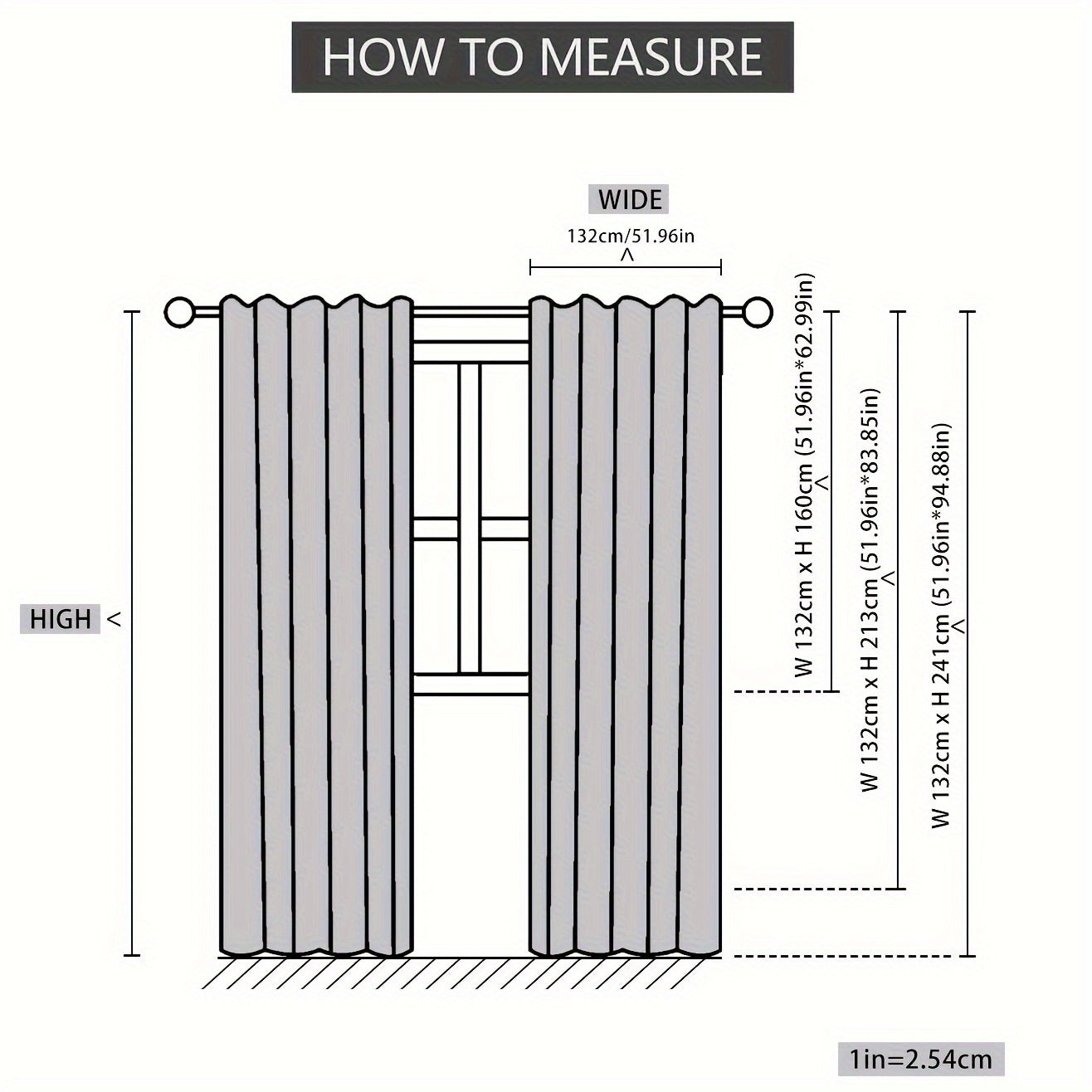 HOW TO MEASURE

WIDE

132cm/51.96in

HIGH

W 132cm x H 160cm (51.96in*62.99in)

W 132cm x H 213cm (51.96in*83.85in)

W 132cm x H 241cm (51.96in*94.88in)

1in=2.54cm