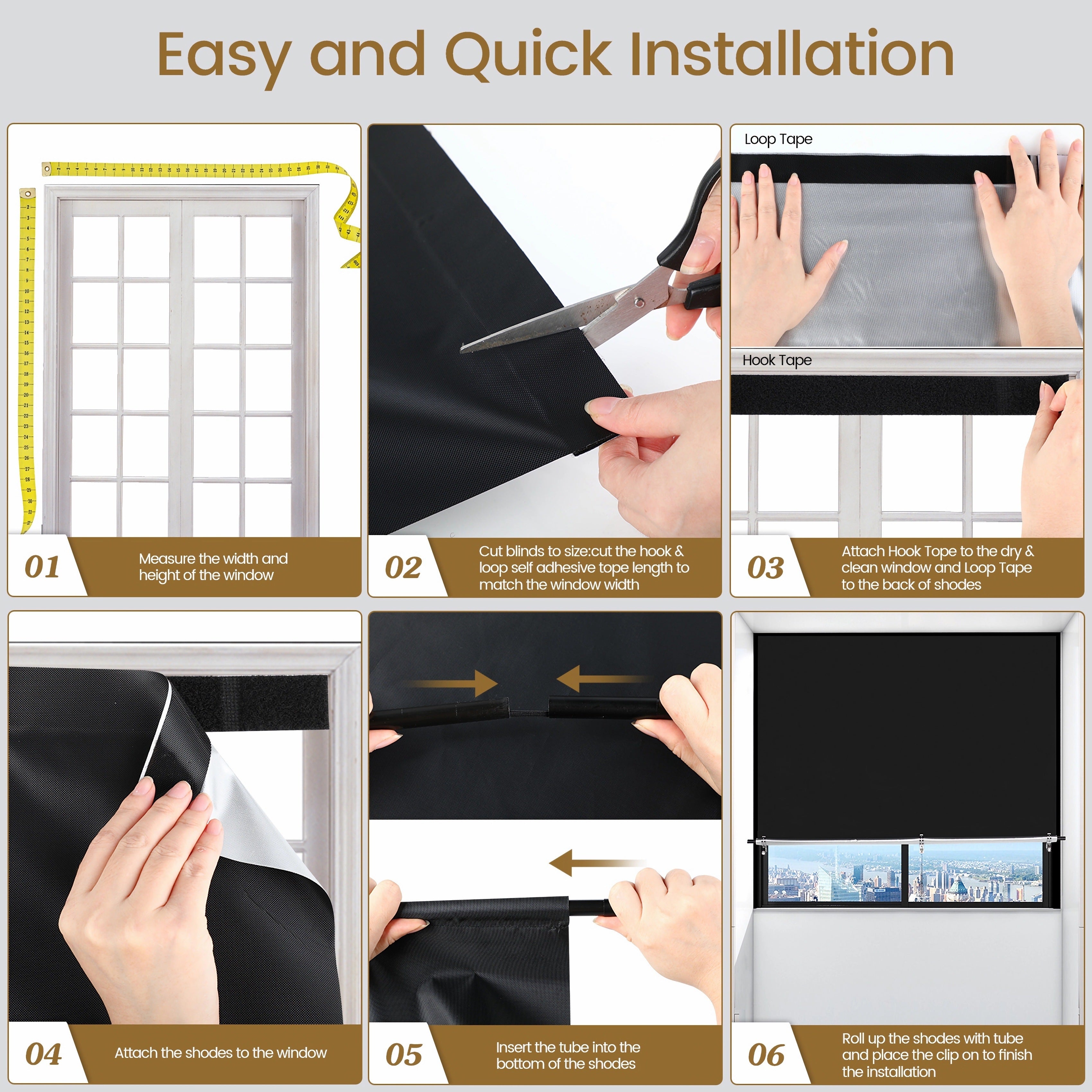 Easy and Quick Installation

01
Measure the width and height of the window

02
Cut blinds to size:cut the hook & loop self adhesive tope length to match the window width

Loop Tape

Hook Tape

03
Attach Hook Tope to the dry & clean window and Loop Tape to the back of shodes

04
Attach the shodes to the window

05
Insert the tube into the bottom of the shodes

06
Roll up the shodes with tube and place the clip on to finish the installation