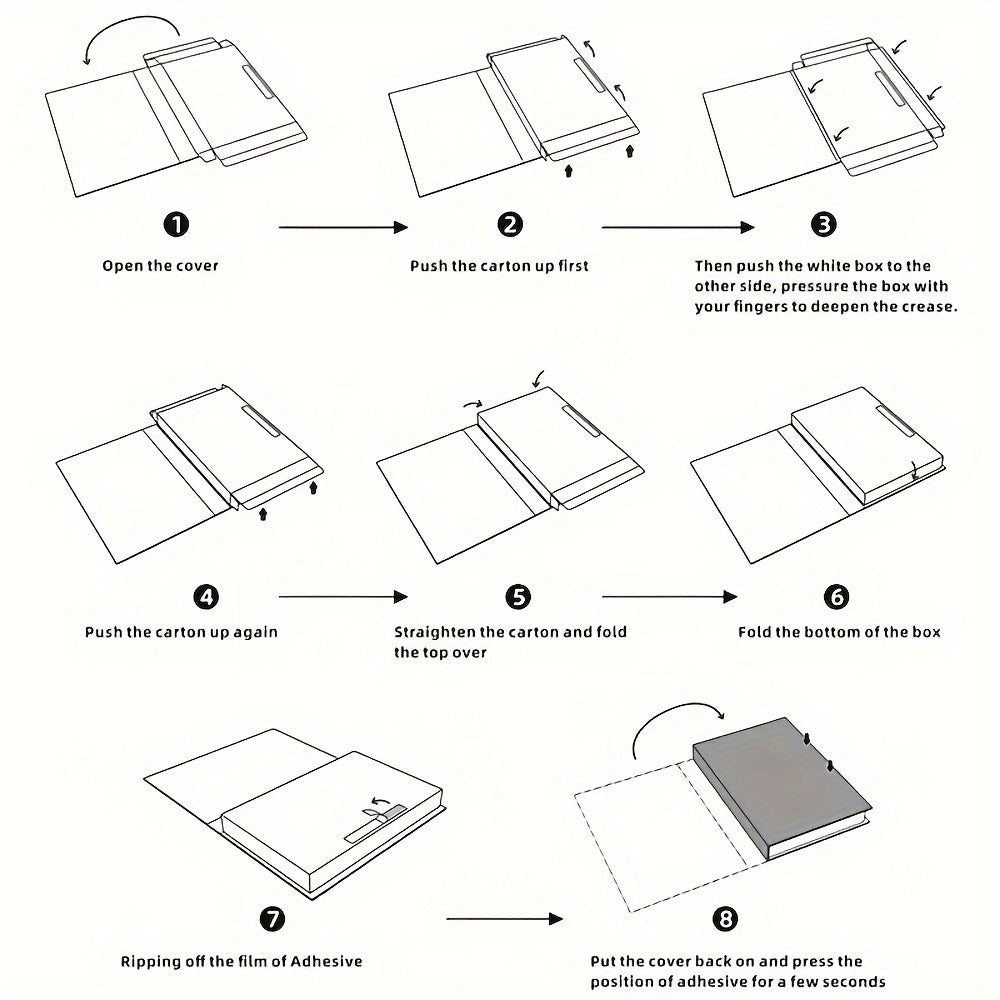 1
Open the cover

2
Push the carton up first

3
Then push the white box to the other side, pressure the box with your fingers to deepen the crease.

4
Push the carton up again

5
Straighten the carton and fold the top over

6
Fold the bottom of the box

7
Ripping off the film of Adhesive

8
Put the cover back on and press the position of adhesive for a few seconds