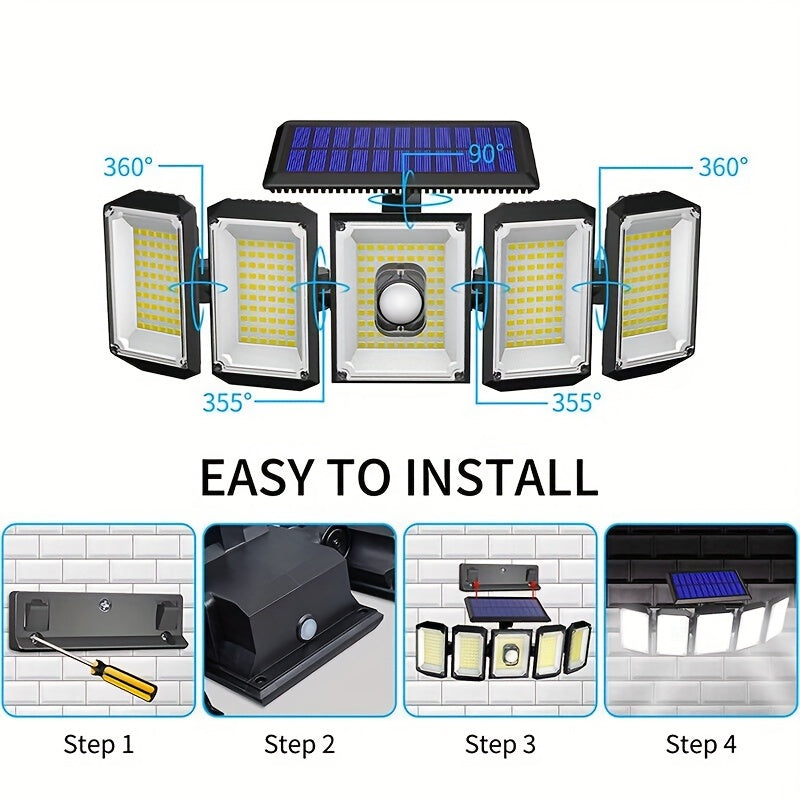 360°

90°

360°

355°

355°

EASY TO INSTALL

Step 1

Step 2

Step 3

Step 4