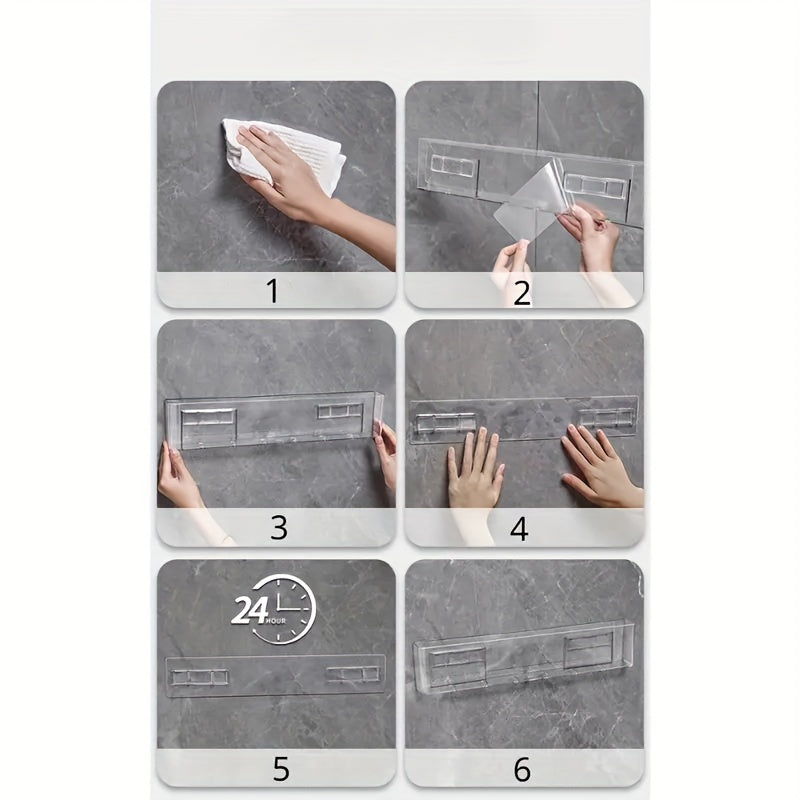 1

2

3

4

24 HOUR

5

6