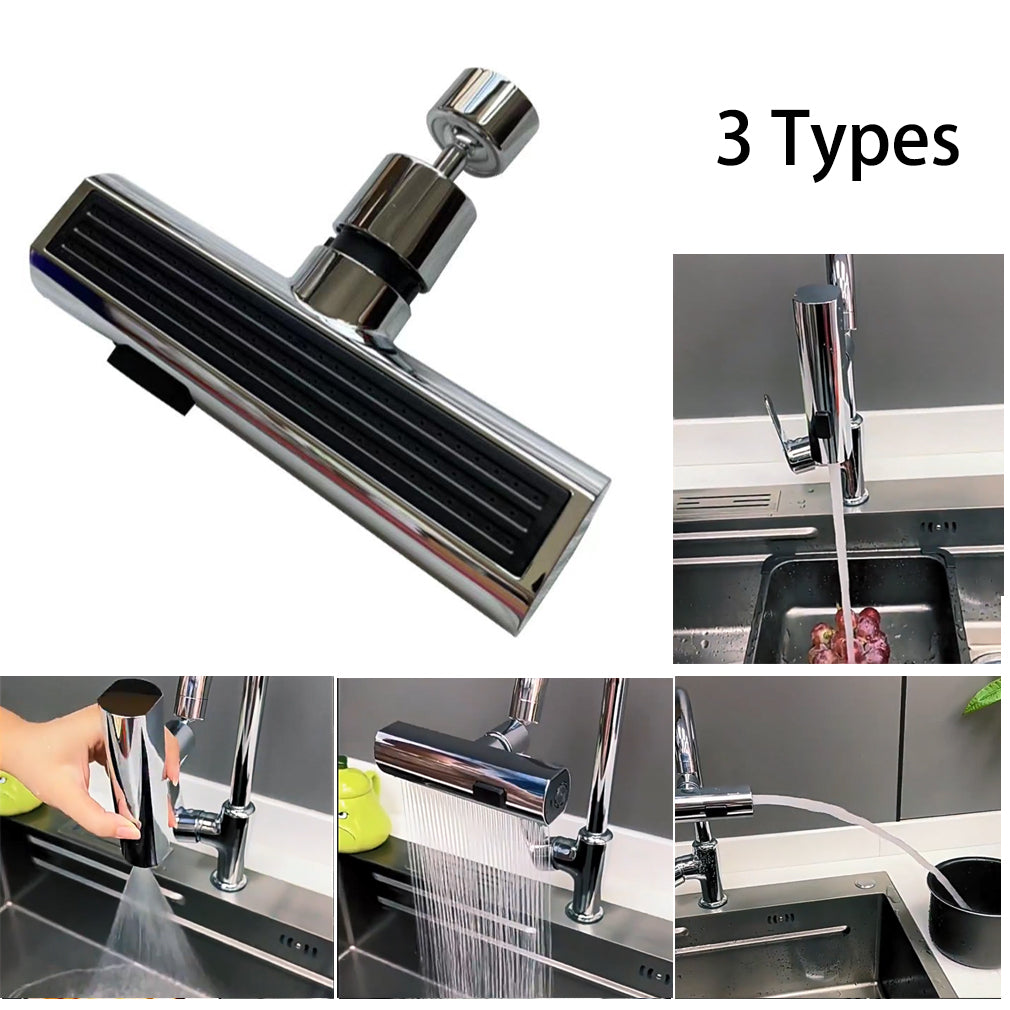 3 Types