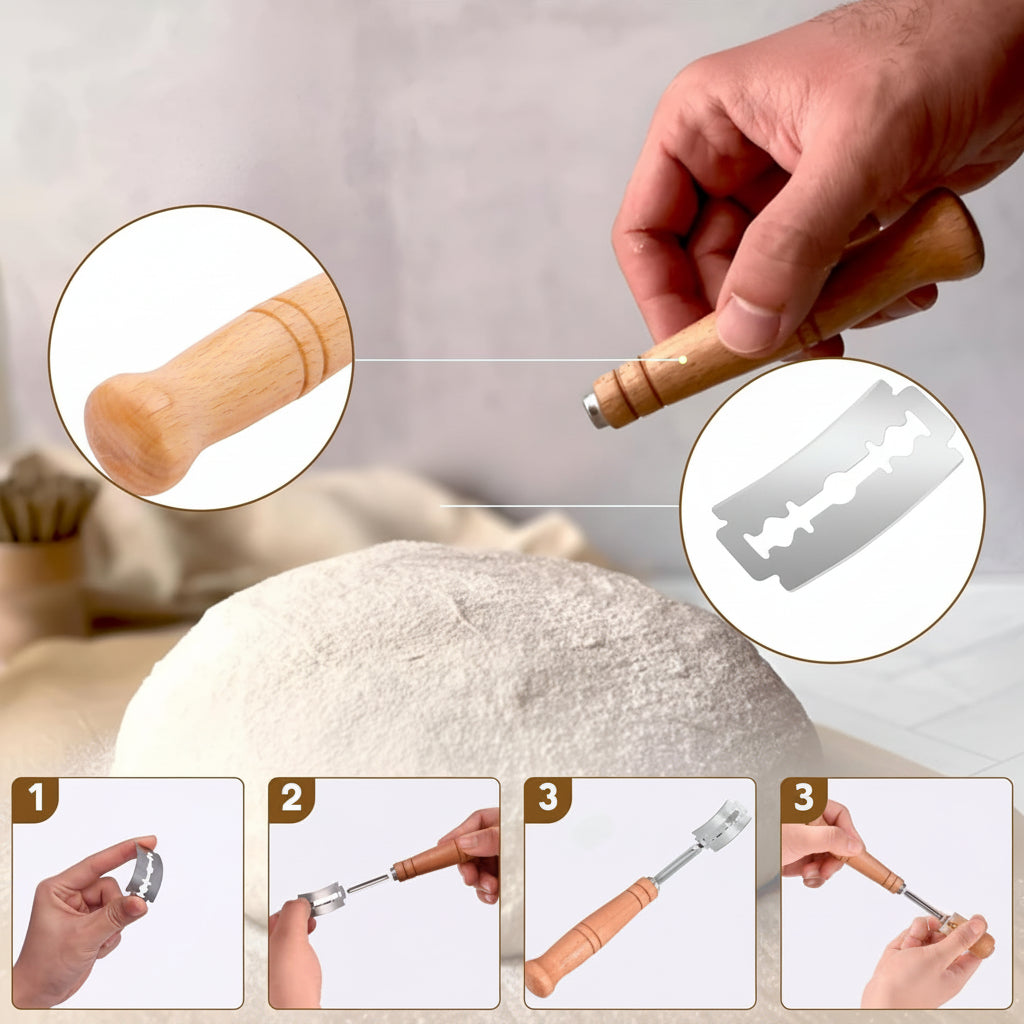 1

2

3

3