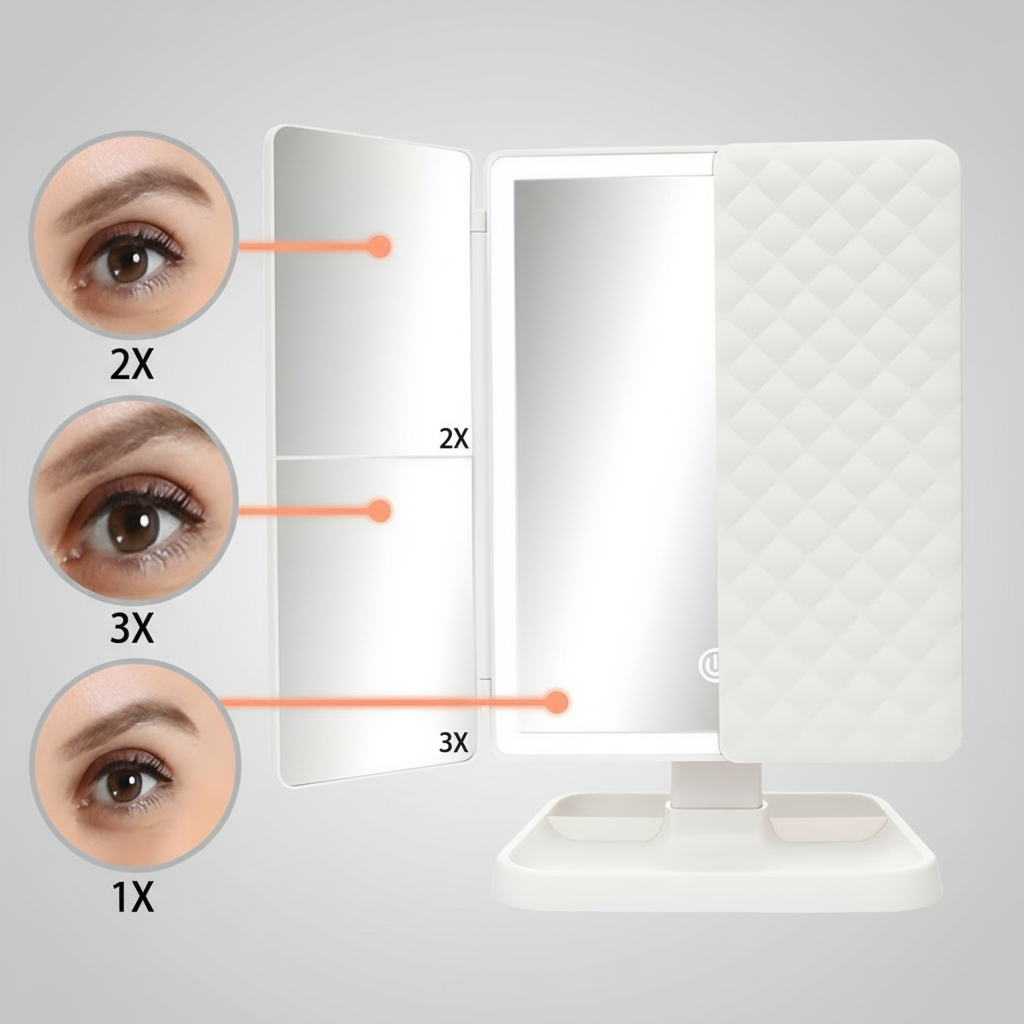 2X

3X

1X

2X

3X