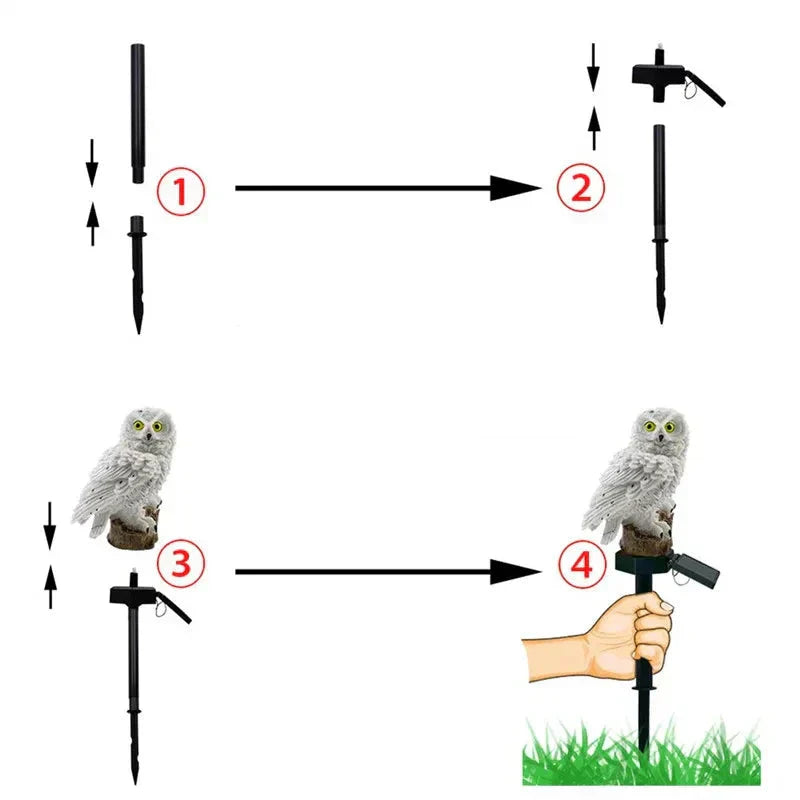 1
2
3
4