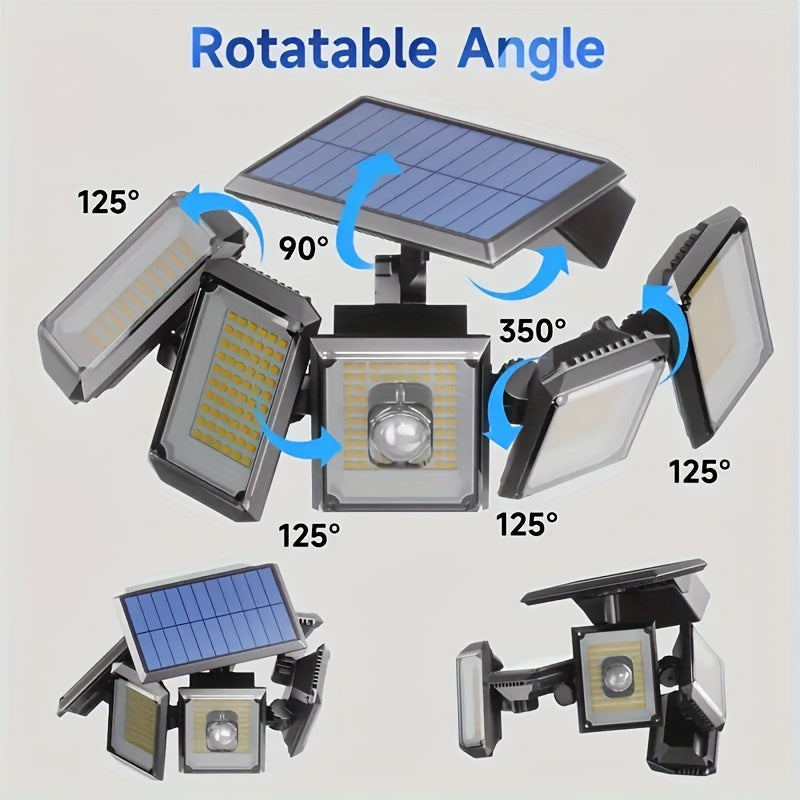 Rotatable Angle

125°

90°

350°

125°

125°

125°