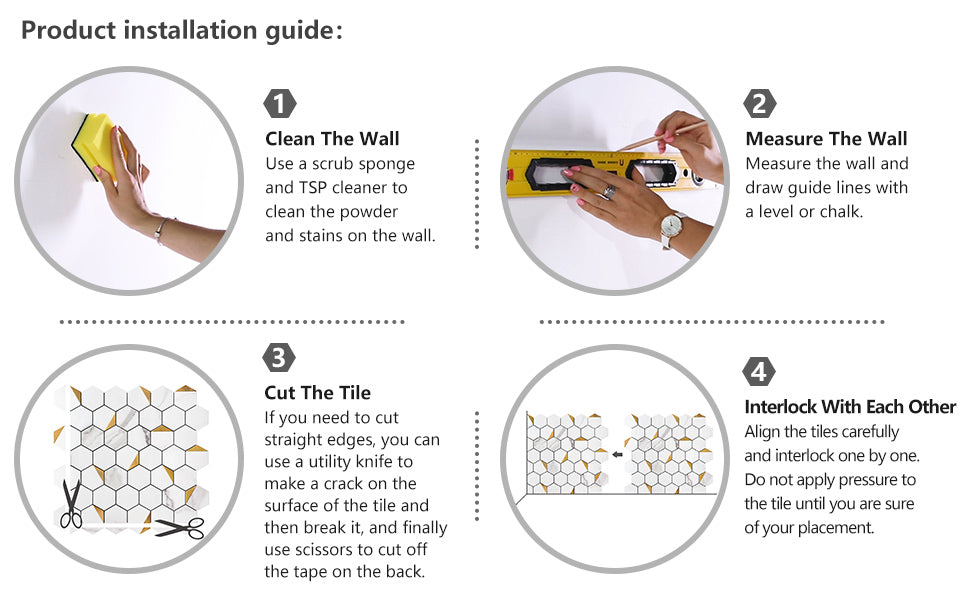 Product installation guide:

1
Clean The Wall
Use a scrub sponge and TSP cleaner to clean the powder and stains on the wall.

2
Measure The Wall
Measure the wall and draw guide lines with a level or chalk.

3
Cut The Tile
If you need to cut straight edges, you can use a utility knife to make a crack on the surface of the tile and then break it, and finally use scissors to cut off the tape on the back.

4
Interlock With Each Other
Align the tiles carefully and interlock one by one. Do not apply pressure to the tile until you are sure of your placement.