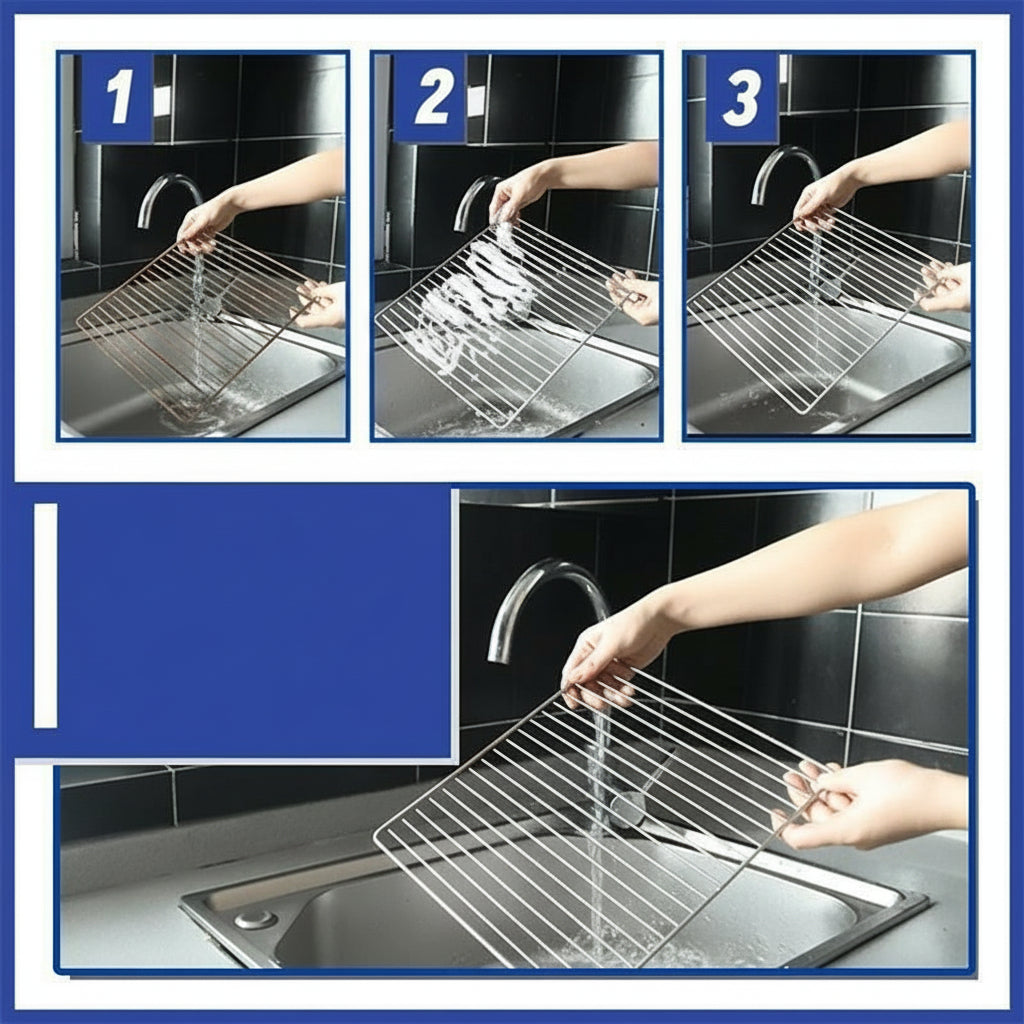 1
2
3