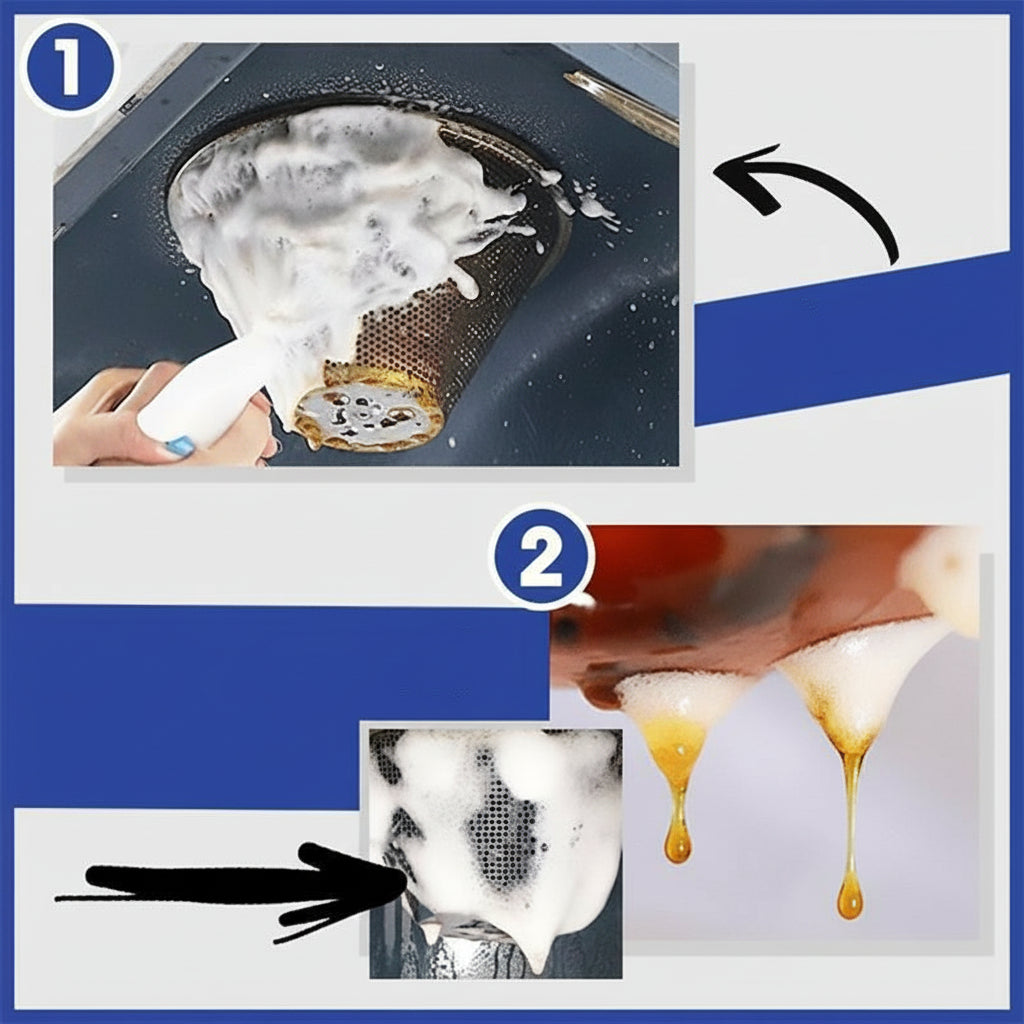 1

2