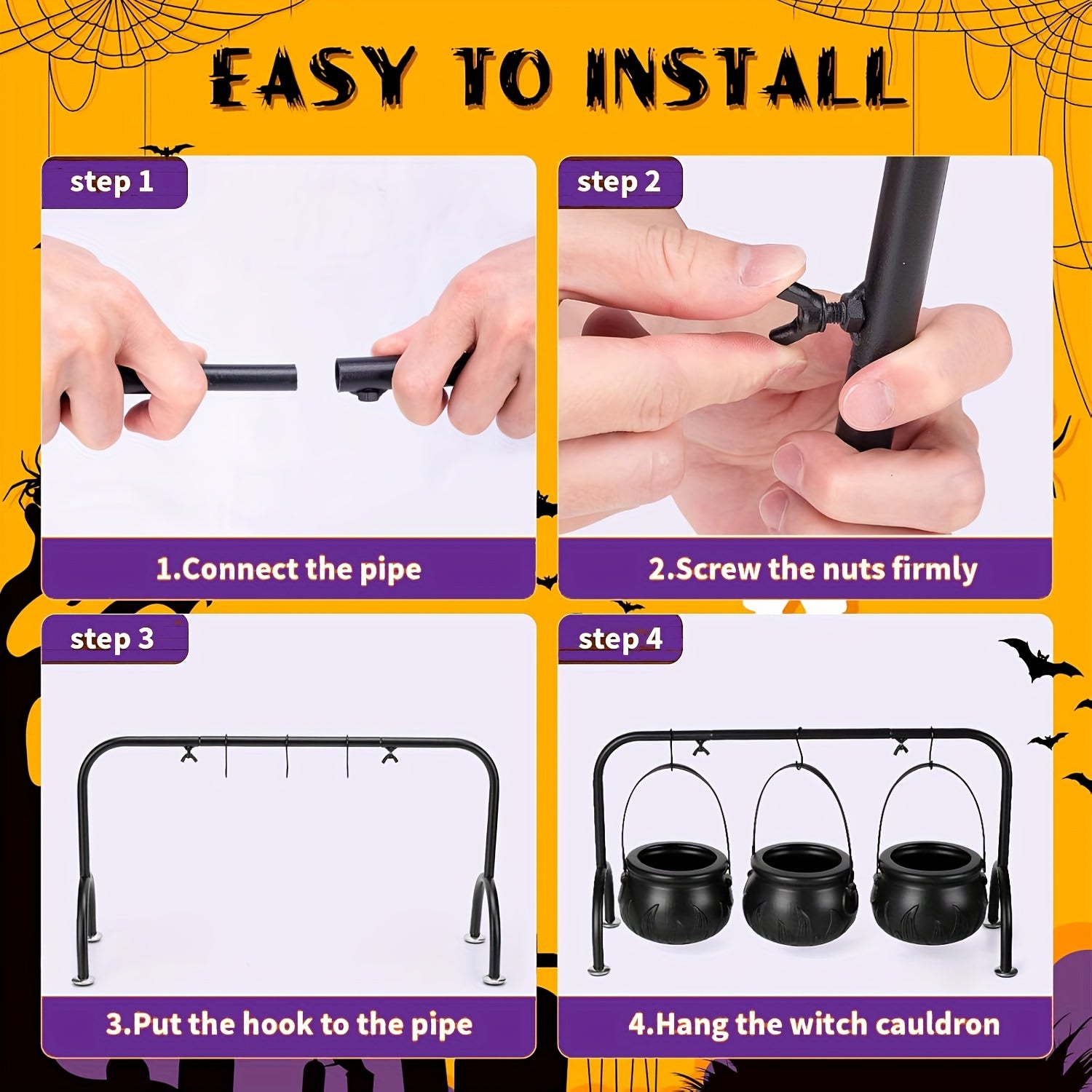 EASY TO INSTALL

step 1

1.Connect the pipe

step 2

2.Screw the nuts firmly

step 3

3.Put the hook to the pipe

step 4

4.Hang the witch cauldron